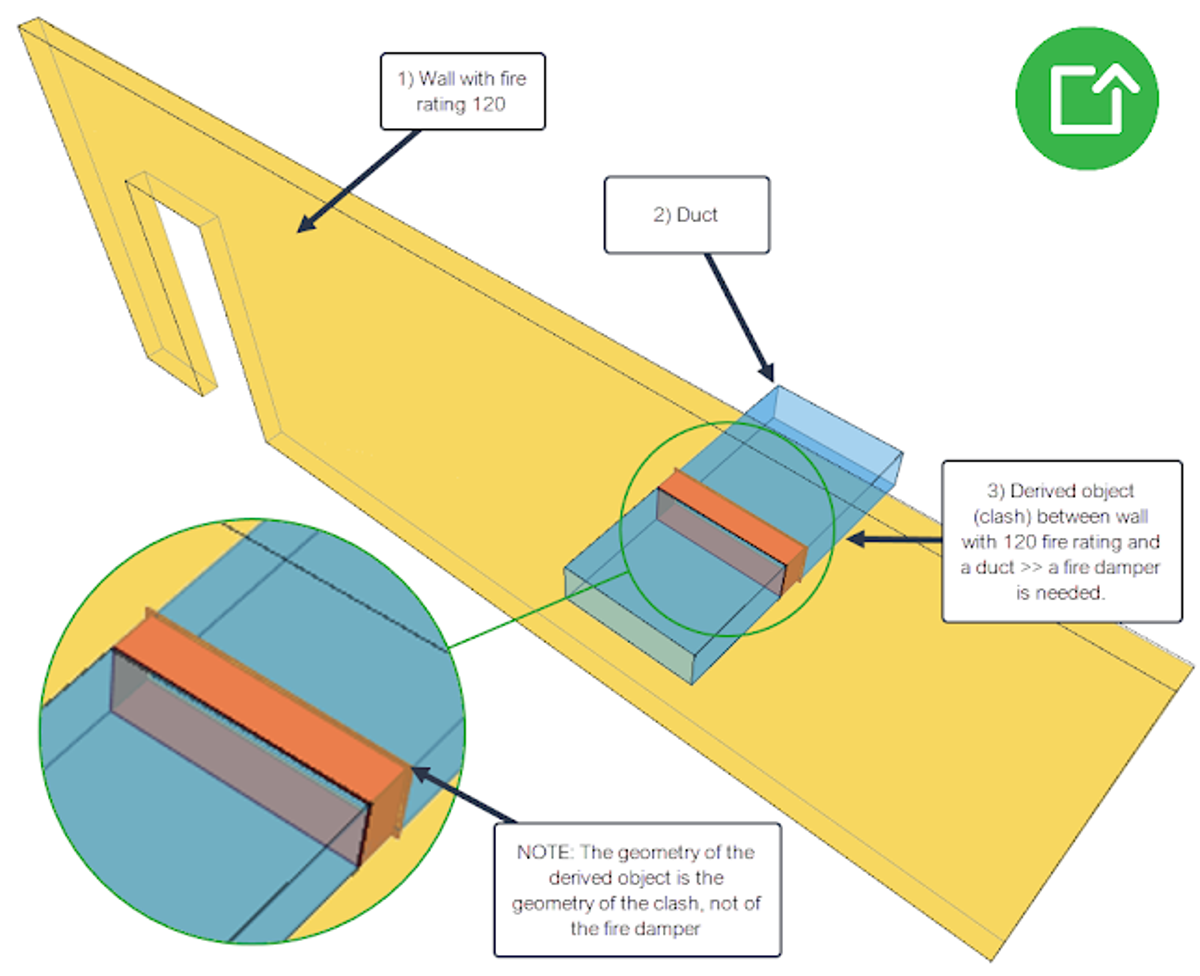 1) Wall with fire rating 120

2) Duct

3) Derived object (clash) between wall with 120 fire rating and a duct >> a fire damper is needed.

NOTE: The geometry of the derived object is the geometry of the clash, not of the fire damper